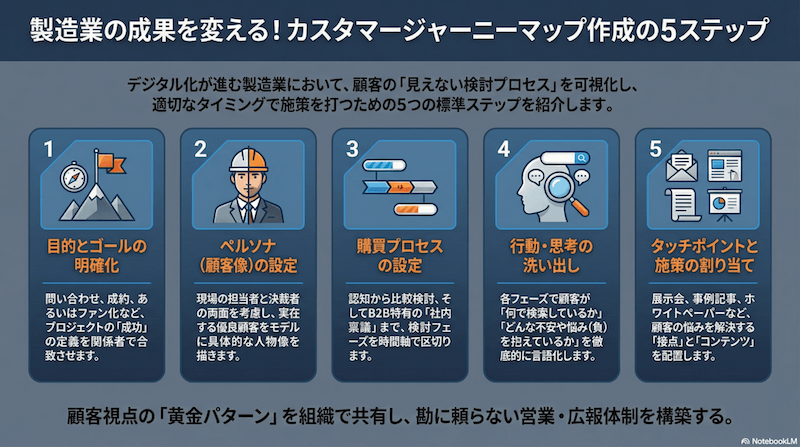 製造業の成果を変える！カスタマージャーニーマップ作成の5ステップ

デジタル化が進む製造業において、顧客の「見えない検討プロセス」を可視化し、適切なタイミングで施策を打つための5つの標準ステップを紹介します。

1
目的とゴールの明確化
問い合わせ、成約、あるいはファン化など、プロジェクトの「成功」の定義を関係者で合致させます。

2
ペルソナ（顧客像）の設定
現場の担当者と決裁者の両面を考慮し、実在する優良顧客をモデルに具体的な人物像を描きます。

3
購買プロセスの設定
認知から比較検討、そしてB2B特有の「社内稟議」まで、検討フェーズを時間軸で区切ります。

4
行動・思考の洗い出し
各フェーズで顧客が「何で検索しているか」「どんな不安や悩み（負）を抱えているか」を徹底的に言語化します。

5
タッチポイントと施策の割り当て
展示会、事例記事、ホワイトペーパーなど、顧客の悩みを解決する「接点」と「コンテンツ」を配置します。

顧客視点の「黄金パターン」を組織で共有し、勘に頼らない営業・広報体制を構築する。

NotebookLM